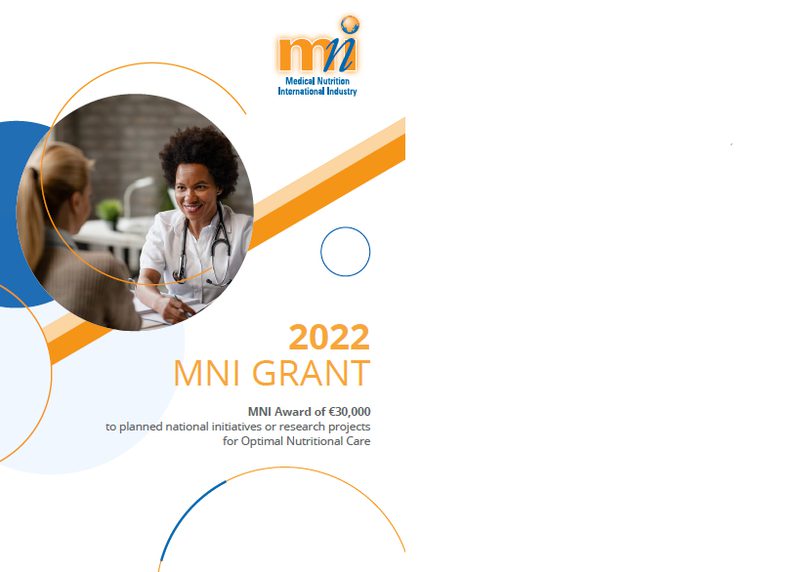 mni
Medical Nutrition
International Industry

2022
MNI GRANT

MNI Award of €30,000
to planned national initiatives or research projects for Optimal Nutritional Care